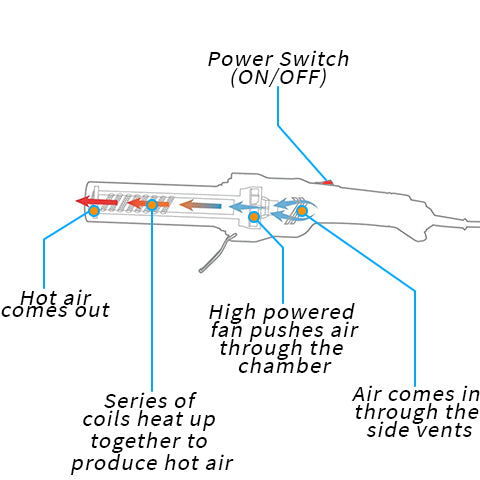 Power Switch
(ON/OFF)

Hot air
comes out

High powered
fan pushes air
through the
chamber

Series of
coils heat up
together to
produce hot air

Air comes in
through the
side vents